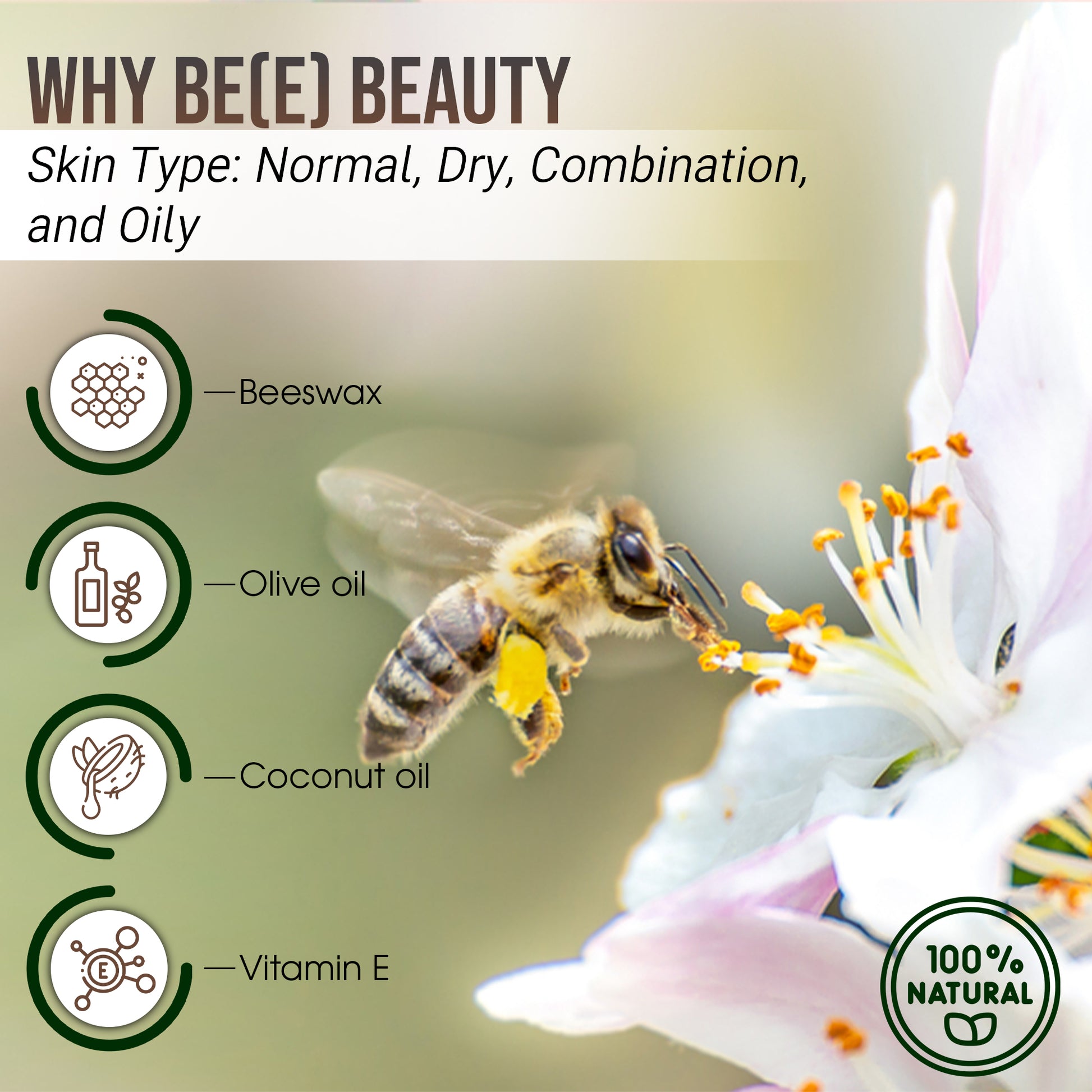 WHY BE(E) BEAUTY

Skin Type: Normal, Dry, Combination, and Oily

—Beeswax

—Olive oil

—Coconut oil

E

—Vitamin E

100% NATURAL